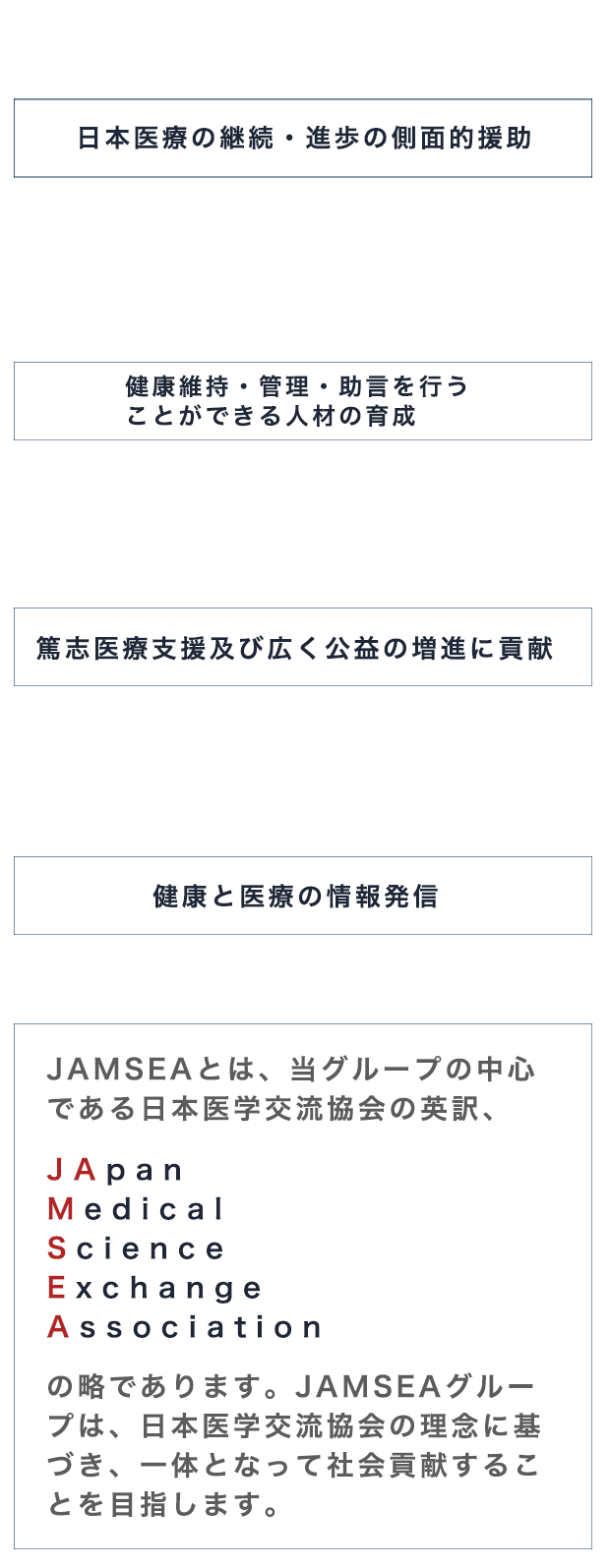 日本医療の継続・進歩の側面的援助

健康維持・管理・助言を行う
ことができる人材の育成

篤志医療支援及び広く公益の増進に貢献

健康と医療の情報発信

JAMSEAとは、当グループの中心である日本医学交流協会の英訳、

JApan
Medical
Science
Exchange
Association

の略であります。JAMSEAグループは、日本医学交流協会の理念に基づき、一体となって社会貢献することを目指します。